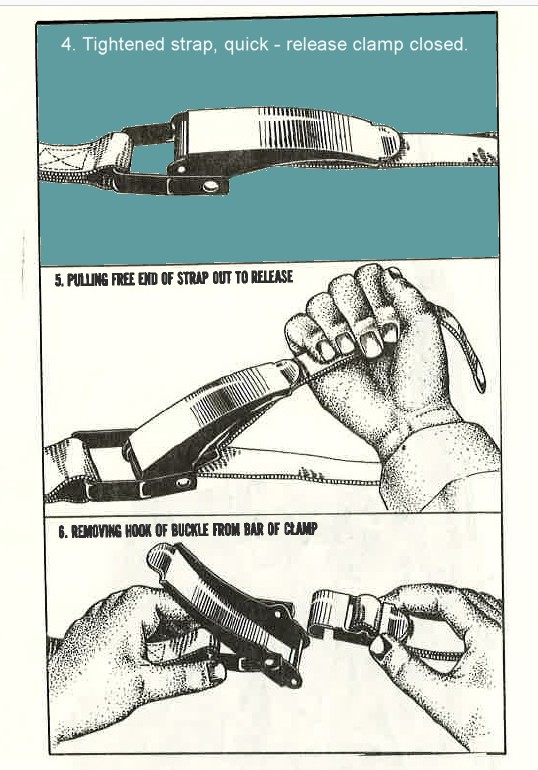 4. Tightened strap, quick - release clamp closed.

5. PULLING FREE END OF STRAP OUT TO RELEASE

6. REMOVING HOOK OF BUCKLE FROM BAR OF CLAMP