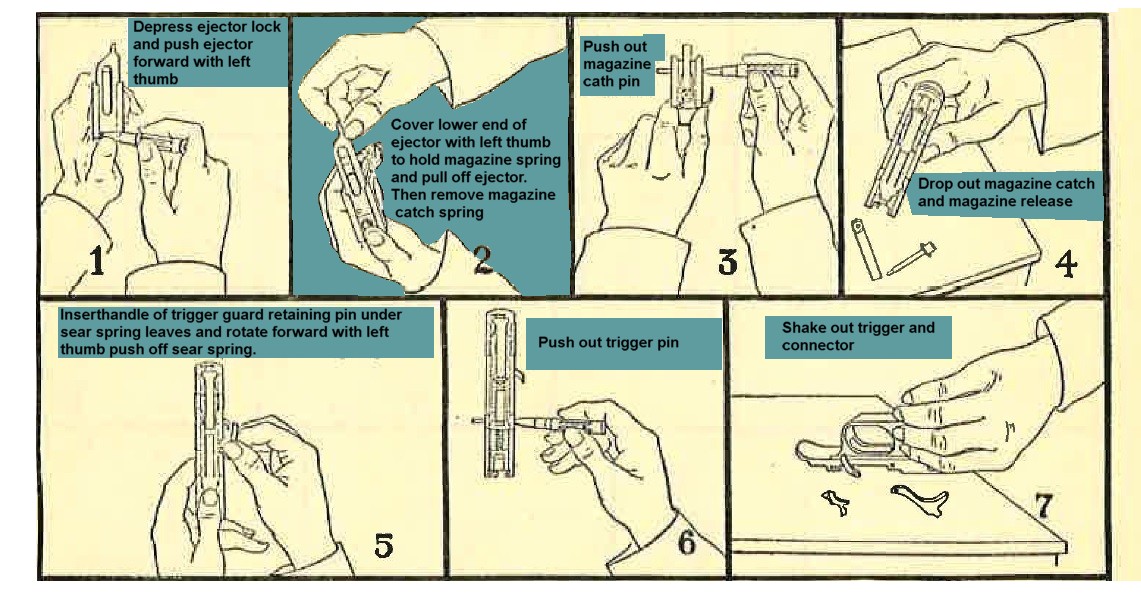 Depress ejector lock and push ejector forward with left thumb

1

Cover lower end of ejector with left thumb to hold magazine spring and pull off ejector. Then remove magazine catch spring

2

Push out magazine cath pin

3

Drop out magazine catch and magazine release

4

Inserthandle of trigger guard retaining pin under sear spring leaves and rotate forward with left thumb push off sear spring.

5

Push out trigger pin

6

Shake out trigger and connector

7