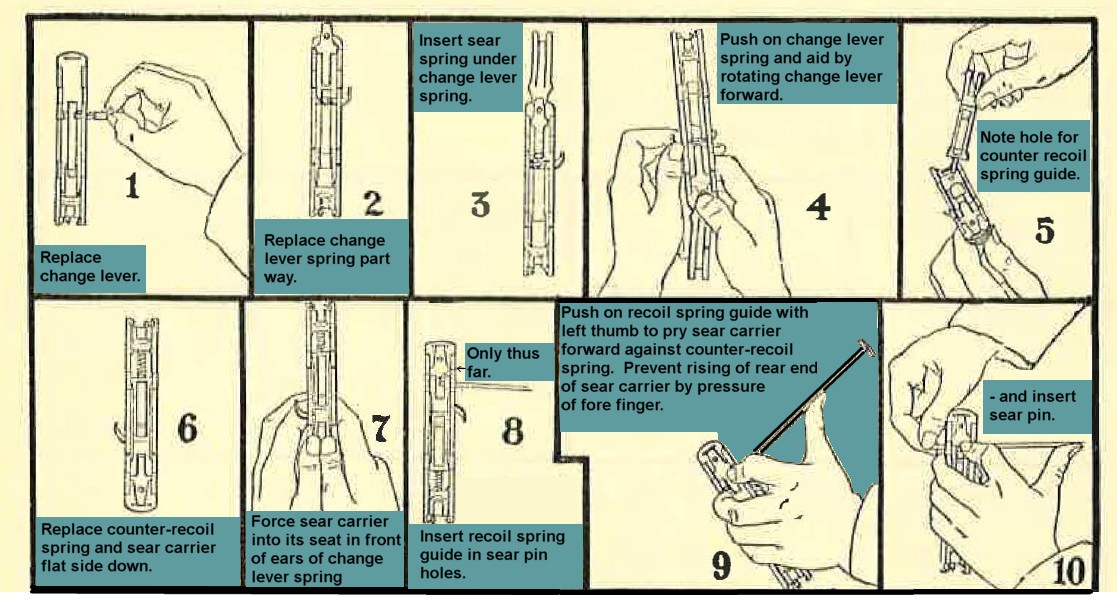 1

Replace change lever.

2

Replace change lever spring part way.

Insert sear spring under change lever spring.

3

Push on change lever spring and aid by rotating change lever forward.

4

Note hole for counter recoil spring guide.

5

6

Replace counter-recoil spring and sear carrier flat side down.

7

Force sear carrier into its seat in front of ears of change lever spring

Only thus far.

8

Insert recoil spring guide in sear pin holes.

Push on recoil spring guide with left thumb to pry sear carrier forward against counter-recoil spring. Prevent rising of rear end of sear carrier by pressure of fore finger.

9

- and insert sear pin.

10